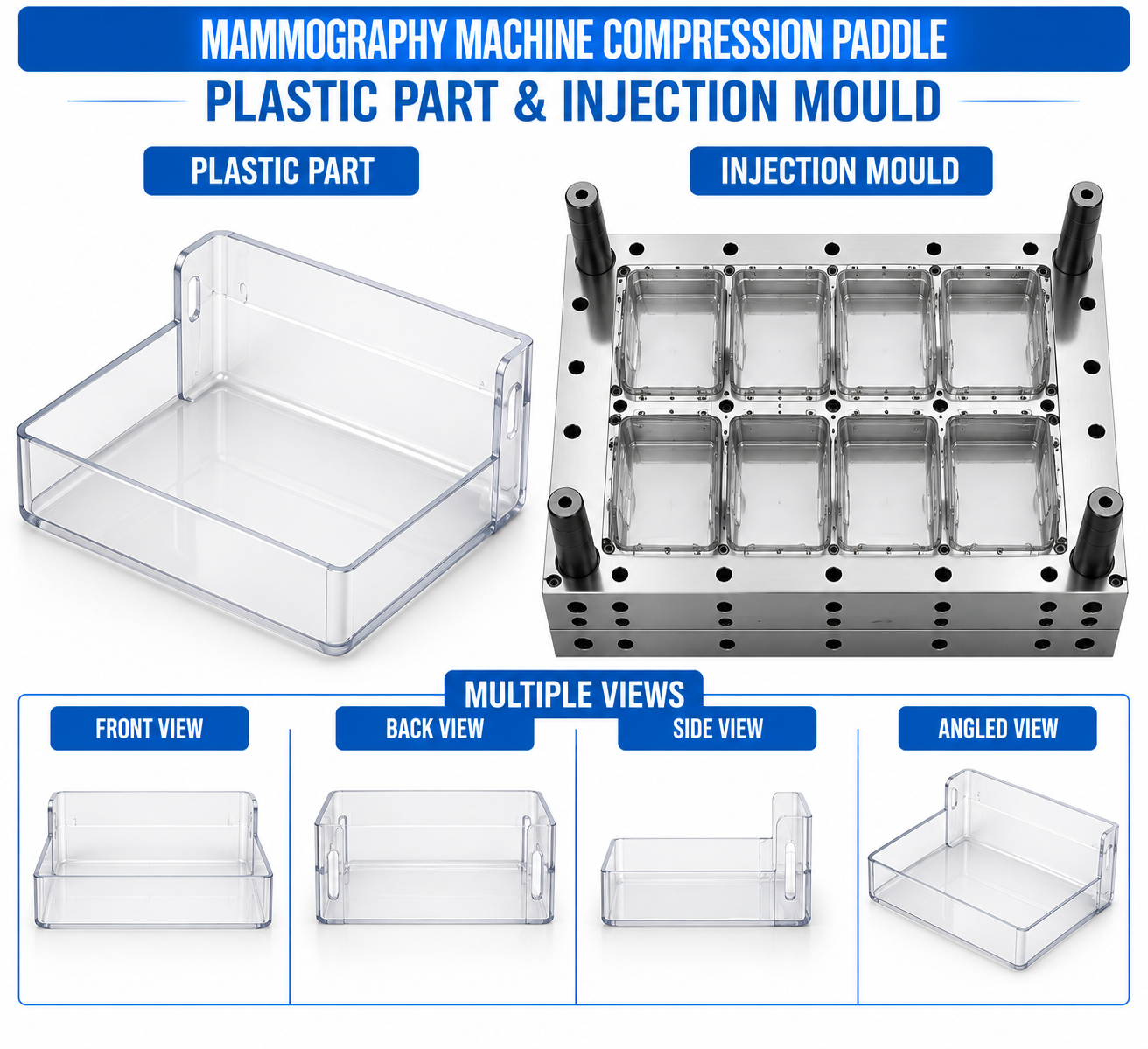 MAMMOGRAPHY MACHINE COMPRESSION PADDLE

PLASTIC PART & INJECTION MOULD

PLASTIC PART

INJECTION MOULD

MULTIPLE VIEWS

FRONT VIEW

BACK VIEW

SIDE VIEW

ANGLED VIEW